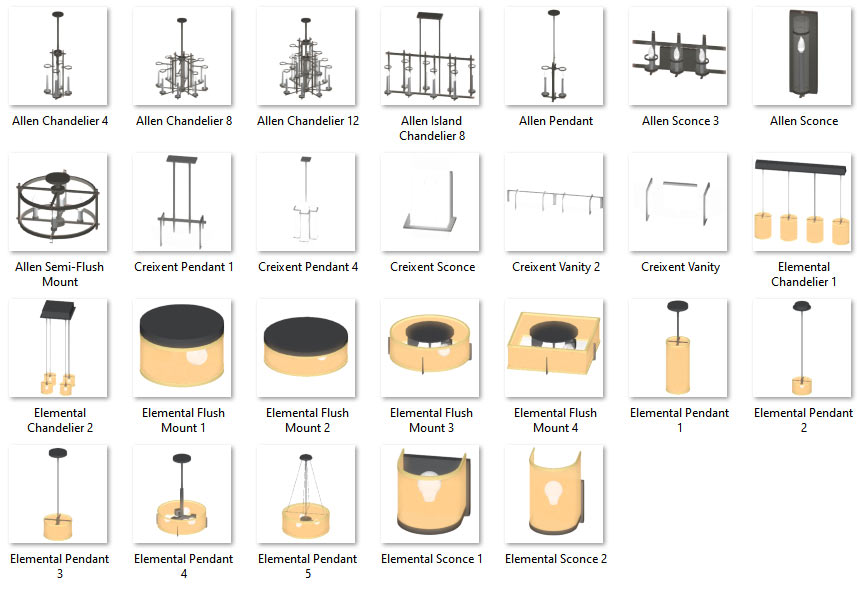 Allen Chandelier 4

Allen Chandelier 8

Allen Chandelier 12

Allen Island Chandelier 8

Allen Pendant

Allen Sconce 3

Allen Sconce

Allen Semi-Flush Mount

Creixent Pendant 1

Creixent Pendant 4

Creixent Sconce

Creixent Vanity 2

Creixent Vanity

Elemental Chandelier 1

Elemental Chandelier 2

Elemental Flush Mount 1

Elemental Flush Mount 2

Elemental Flush Mount 3

Elemental Flush Mount 4

Elemental Pendant 1

Elemental Pendant 2

Elemental Pendant 3

Elemental Pendant 4

Elemental Pendant 5

Elemental Sconce 1

Elemental Sconce 2