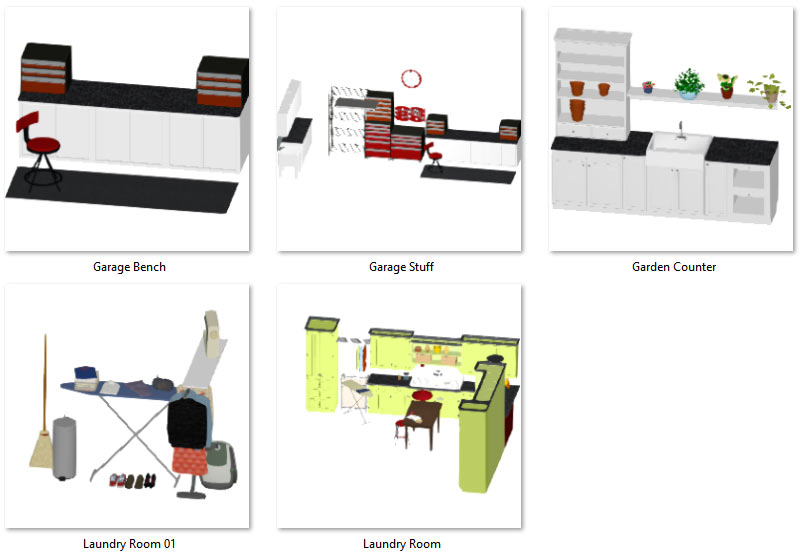 Garage Bench

Garage Stuff

Garden Counter

Laundry Room 01

Laundry Room