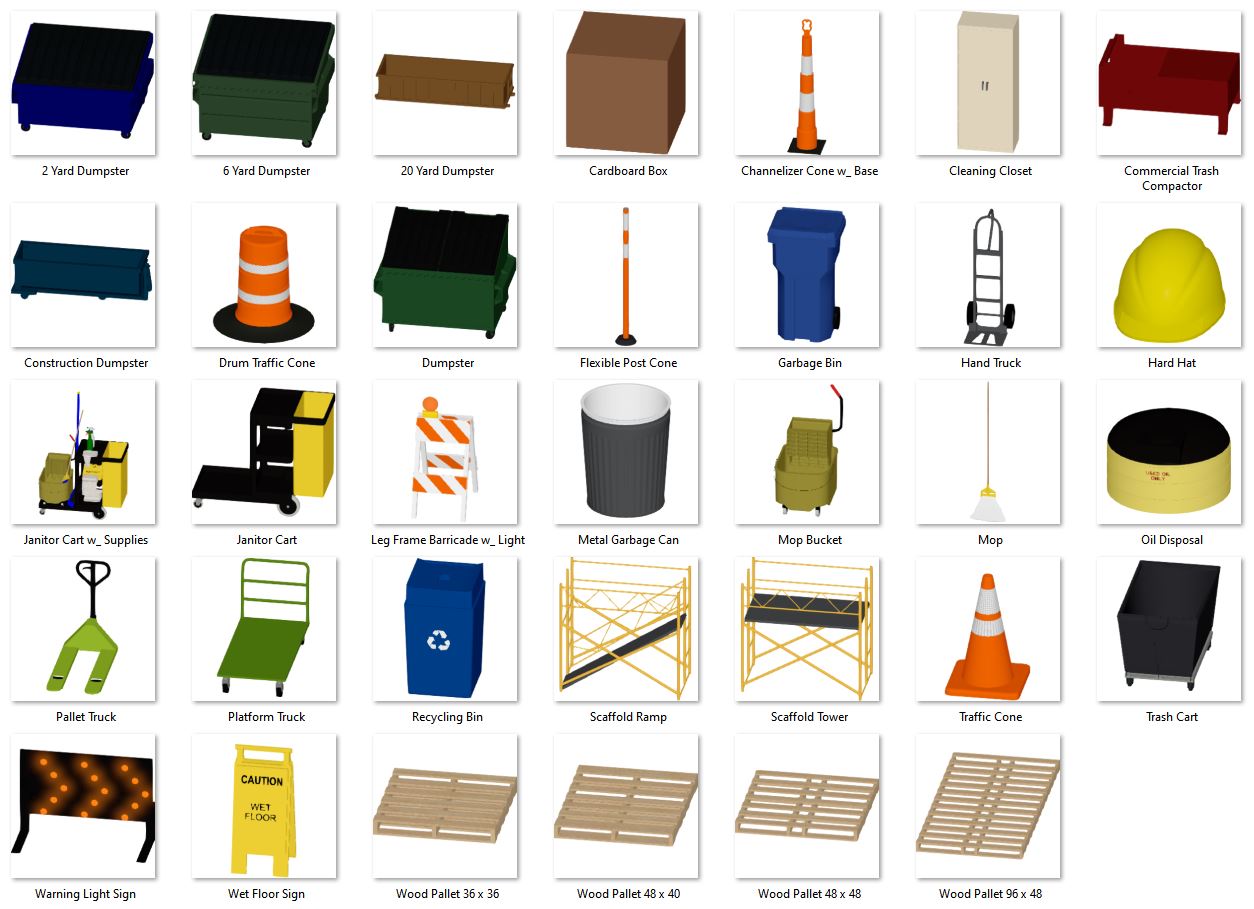 2 Yard Dumpster

6 Yard Dumpster

20 Yard Dumpster

Cardboard Box

Channelizer Cone w_ Base

Cleaning Closet

Commercial Trash Compactor

Construction Dumpster

Drum Traffic Cone

Dumpster

Flexible Post Cone

Garbage Bin

Hand Truck

Hard Hat

Janitor Cart w_ Supplies

Janitor Cart

Leg Frame Barricade w_ Light

Metal Garbage Can

Mop Bucket

Mop

USED OIL ONLY

Oil Disposal

Pallet Truck

Platform Truck

Recycling Bin

Scaffold Ramp

Scaffold Tower

Traffic Cone

Trash Cart

Warning Light Sign

CAUTION WET FLOOR

Wet Floor Sign

Wood Pallet 36 x 36

Wood Pallet 48 x 40

Wood Pallet 48 x 48

Wood Pallet 96 x 48