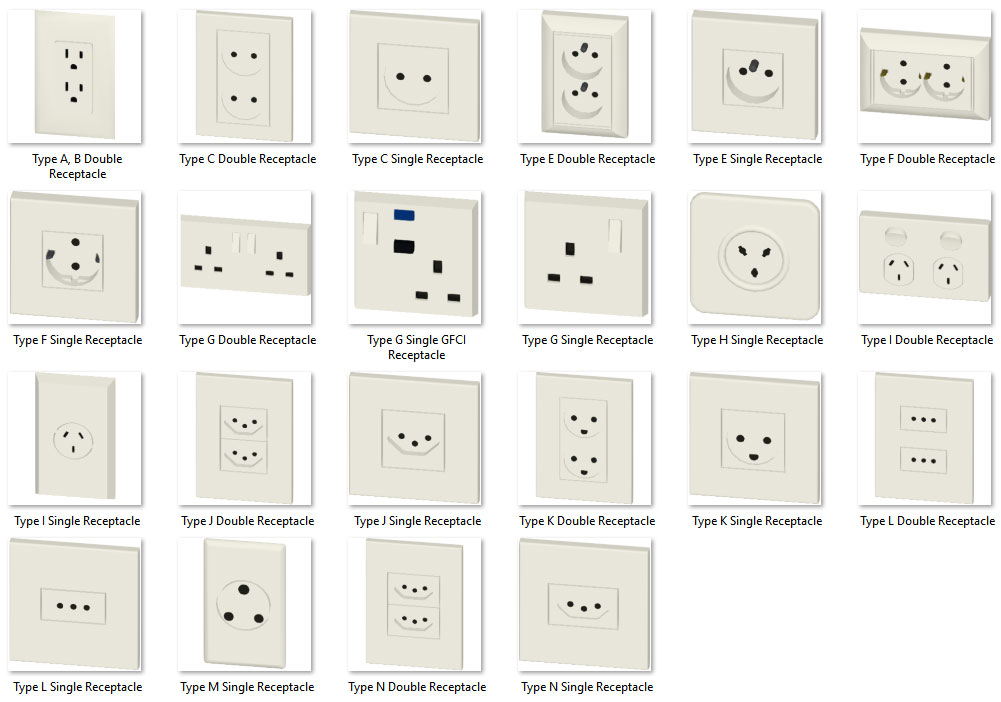 Type A, B Double Receptacle

Type C Double Receptacle

Type C Single Receptacle

Type E Double Receptacle

Type E Single Receptacle

Type F Double Receptacle

Type F Single Receptacle

Type G Double Receptacle

Type G Single GFCI Receptacle

Type G Single Receptacle

Type H Single Receptacle

Type I Double Receptacle

Type I Single Receptacle

Type J Double Receptacle

Type J Single Receptacle

Type K Double Receptacle

Type K Single Receptacle

Type L Double Receptacle

Type L Single Receptacle

Type M Single Receptacle

Type N Double Receptacle

Type N Single Receptacle