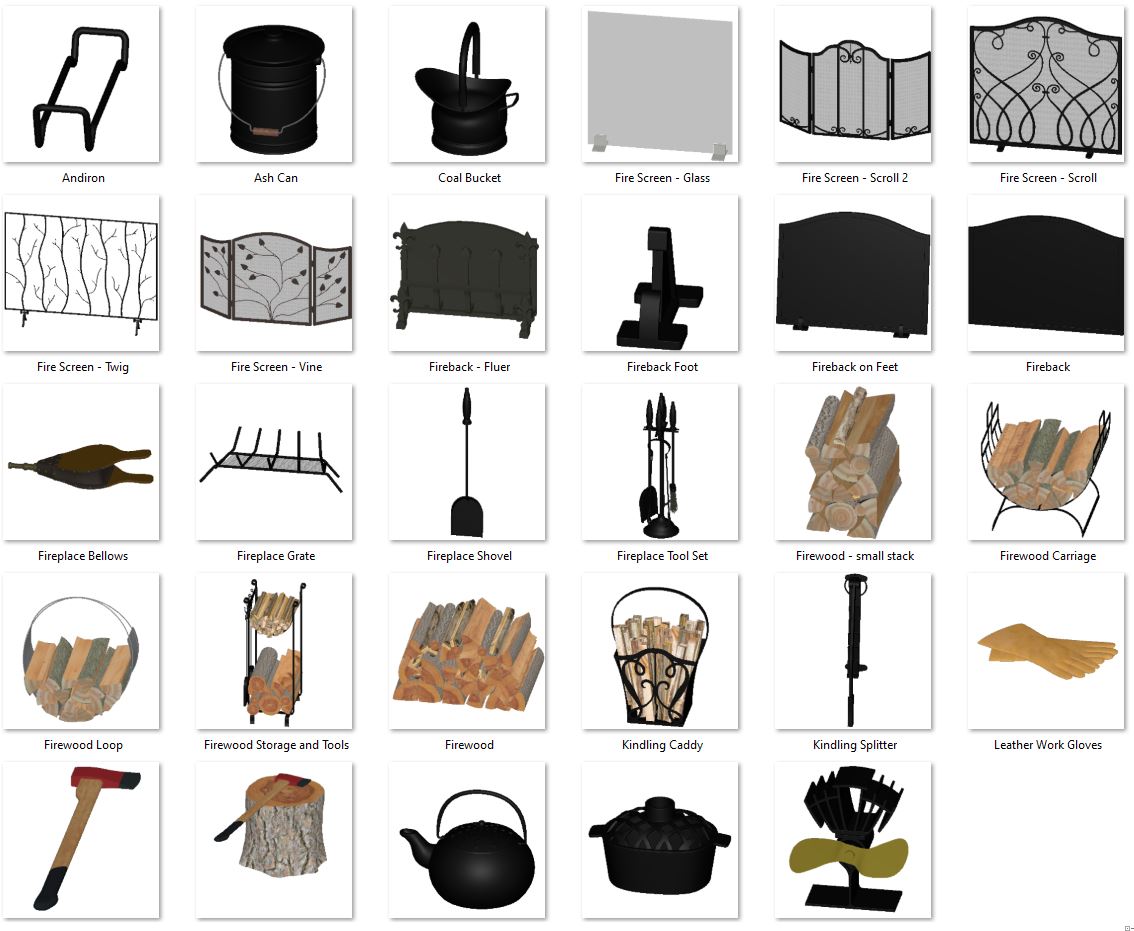 Andiron

Ash Can

Coal Bucket

Fire Screen - Glass

Fire Screen - Scroll 2

Fire Screen - Scroll

Fire Screen - Twig

Fire Screen - Vine

Fireback - Fluer

Fireback Foot

Fireback on Feet

Fireback

Fireplace Bellows

Fireplace Grate

Fireplace Shovel

Fireplace Tool Set

Firewood - small stack

Firewood Carriage

Firewood Loop

Firewood Storage and Tools

Firewood

Kindling Caddy

Kindling Splitter

Leather Work Gloves