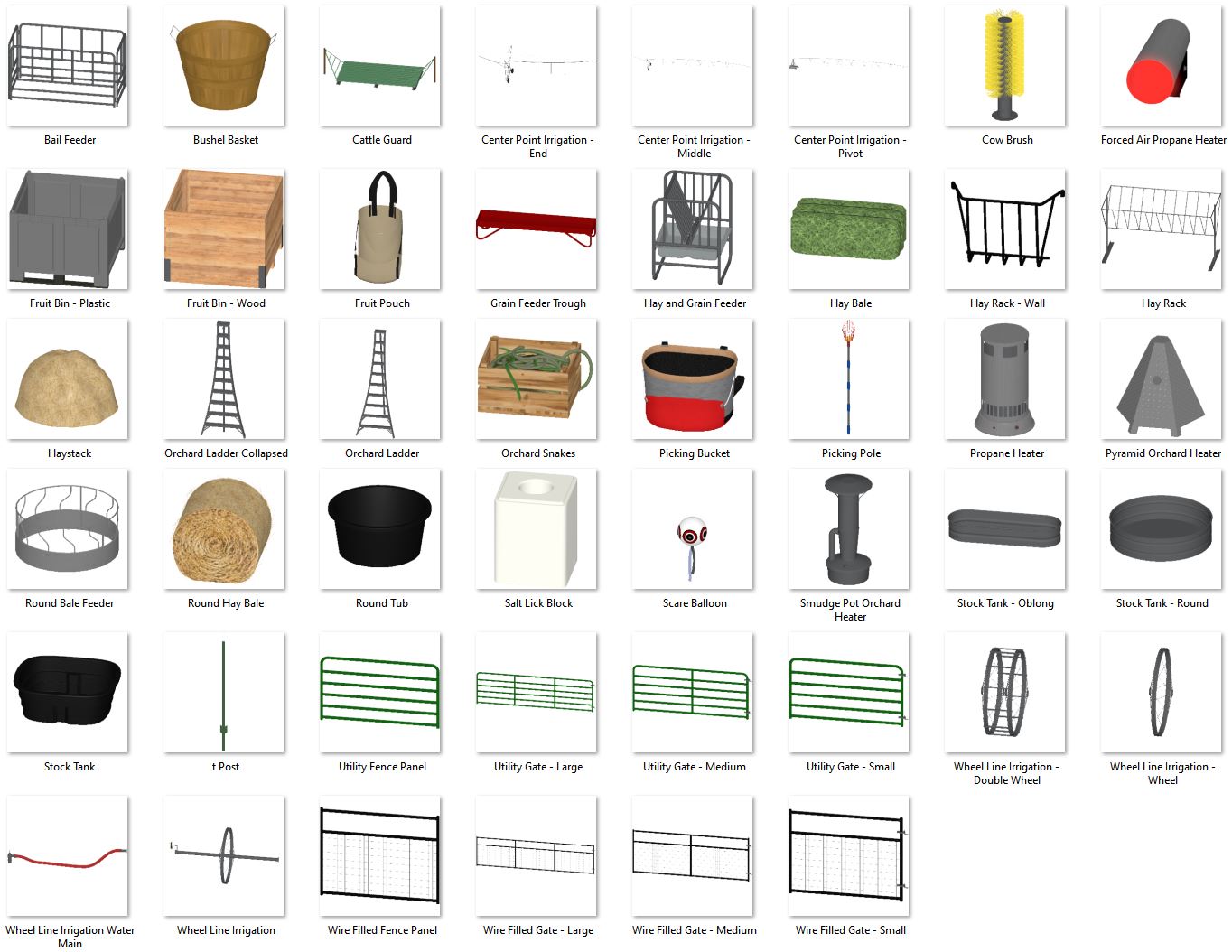 Bail Feeder

Bushel Basket

Cattle Guard

Center Point Irrigation - End

Center Point Irrigation - Middle

Center Point Irrigation - Pivot

Cow Brush

Forced Air Propane Heater

Fruit Bin - Plastic

Fruit Bin - Wood

Fruit Pouch

Grain Feeder Trough

Hay and Grain Feeder

Hay Bale

Hay Rack - Wall

Hay Rack

Haystack

Orchard Ladder Collapsed

Orchard Ladder

Orchard Snakes

Picking Bucket

Picking Pole

Propane Heater

Pyramid Orchard Heater

Round Bale Feeder

Round Hay Bale

Round Tub

Salt Lick Block

Scare Balloon

Smudge Pot Orchard Heater

Stock Tank - Oblong

Stock Tank - Round

Stock Tank

t Post

Utility Fence Panel

Utility Gate - Large

Utility Gate - Medium

Utility Gate - Small

Wheel Line Irrigation - Double Wheel

Wheel Line Irrigation - Wheel

Wheel Line Irrigation Water Main

Wheel Line Irrigation

Wire Filled Fence Panel

Wire Filled Gate - Large

Wire Filled Gate - Medium

Wire Filled Gate - Small